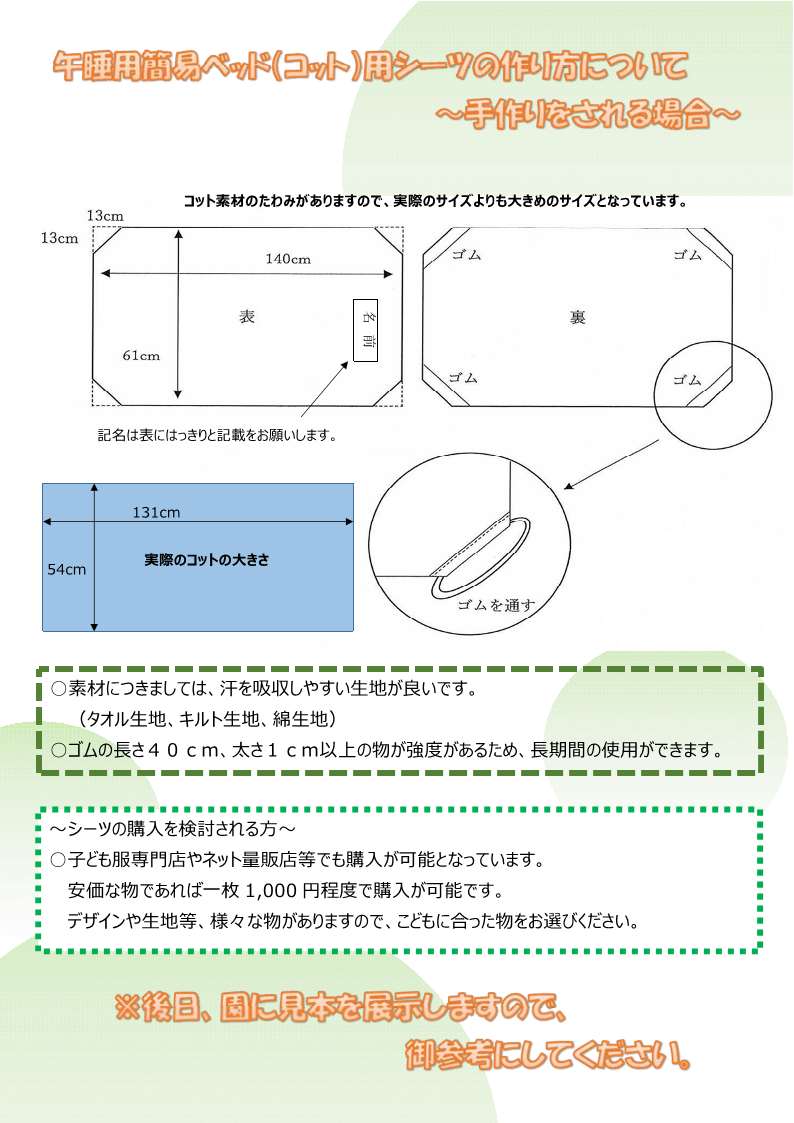 午睡用簡易ベッド(コット)用シーツの作り方について

～手作りをされる場合～

コット素材のたわみがありますので、実際のサイズよりも大きめのサイズとなっています。

13cm

13cm

140cm

表

名前

61cm

記名は表にはっきりと記載をお願いします。

ゴム

ゴム

裏

ゴム

ゴム

131cm

54cm

実際のコットの大きさ

ゴムを通す

○素材につきましては、汗を吸収しやすい生地が良いです。
（タオル生地、キルト生地、綿生地）
○ゴムの長さ４０ｃｍ、太さ１ｃｍ以上の物が強度があるため、長期間の使用ができます。

～シーツの購入を検討される方～
○子ども服専門店やネット量販店等でも購入が可能となっています。
安価な物であれば一枚 1,000 円程度で購入が可能です。
デザインや生地等、様々な物がありますので、こどもに合った物をお選びください。

※後日、園に見本を展示しますので、
御参考にしてください。